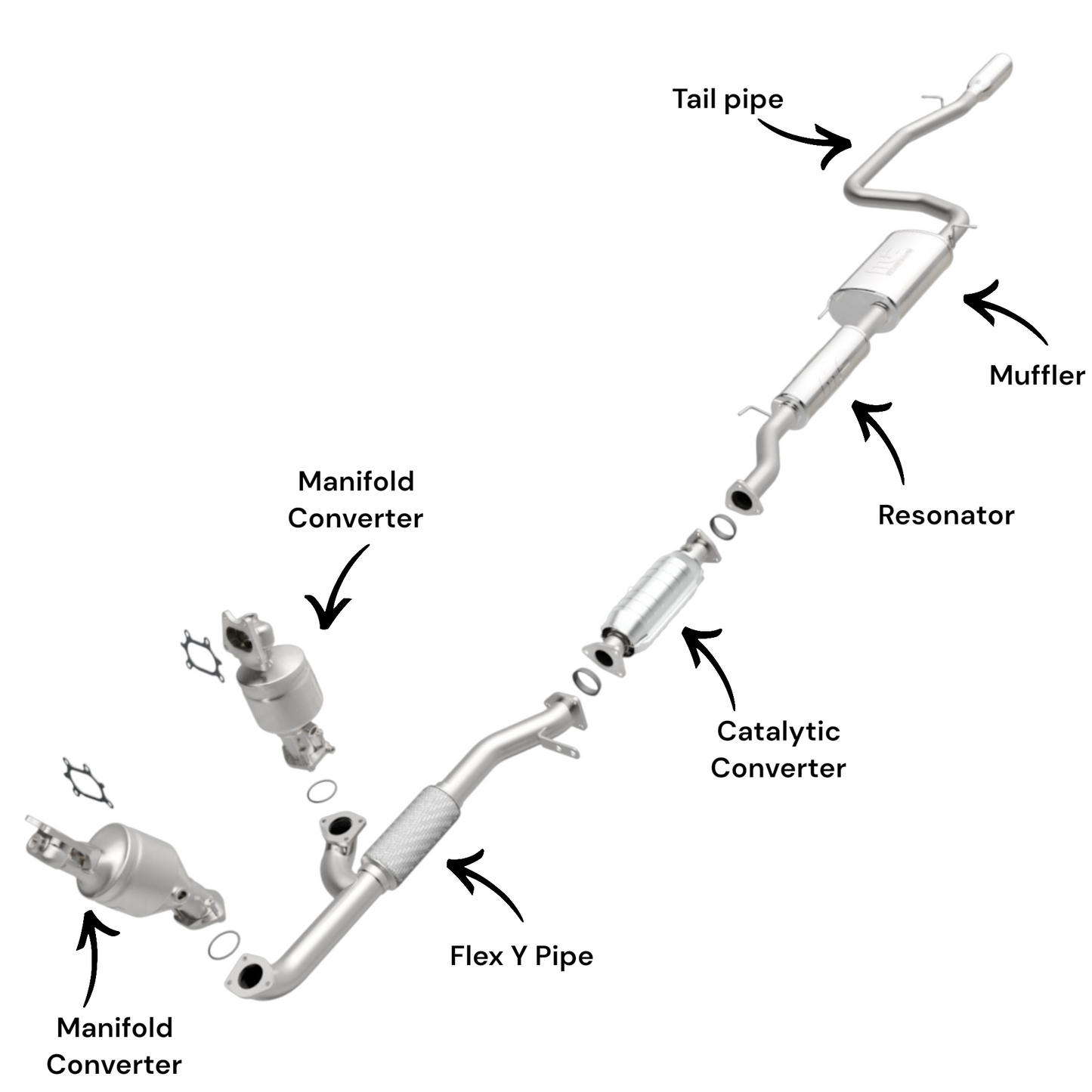 Tail pipe

Muffler

Resonator

Manifold Converter

Catalytic Converter

Flex Y Pipe

Manifold Converter