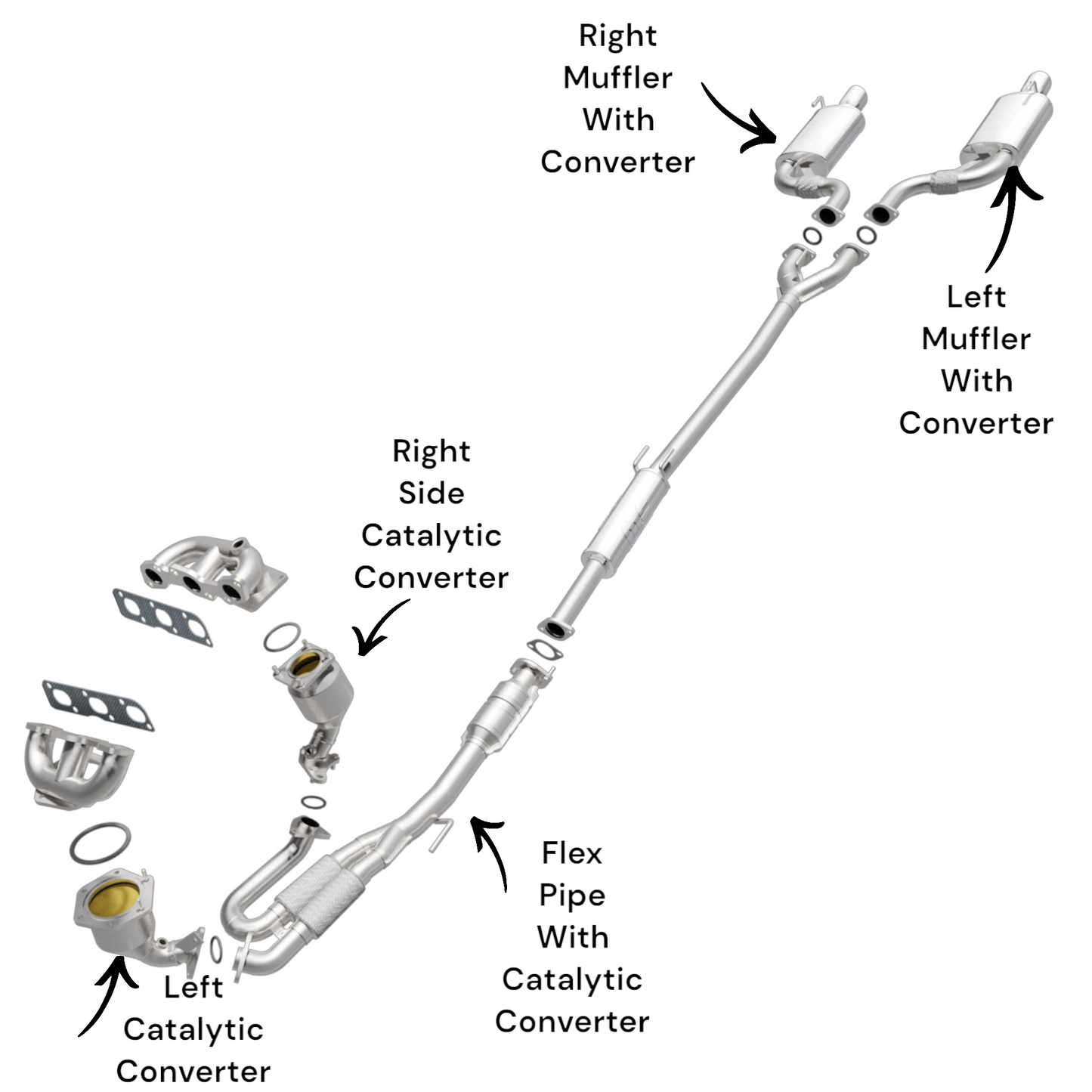 Right Muffler With Converter

Left Muffler With Converter

Right Side Catalytic Converter

Flex Pipe With Catalytic Converter

Left Catalytic Converter