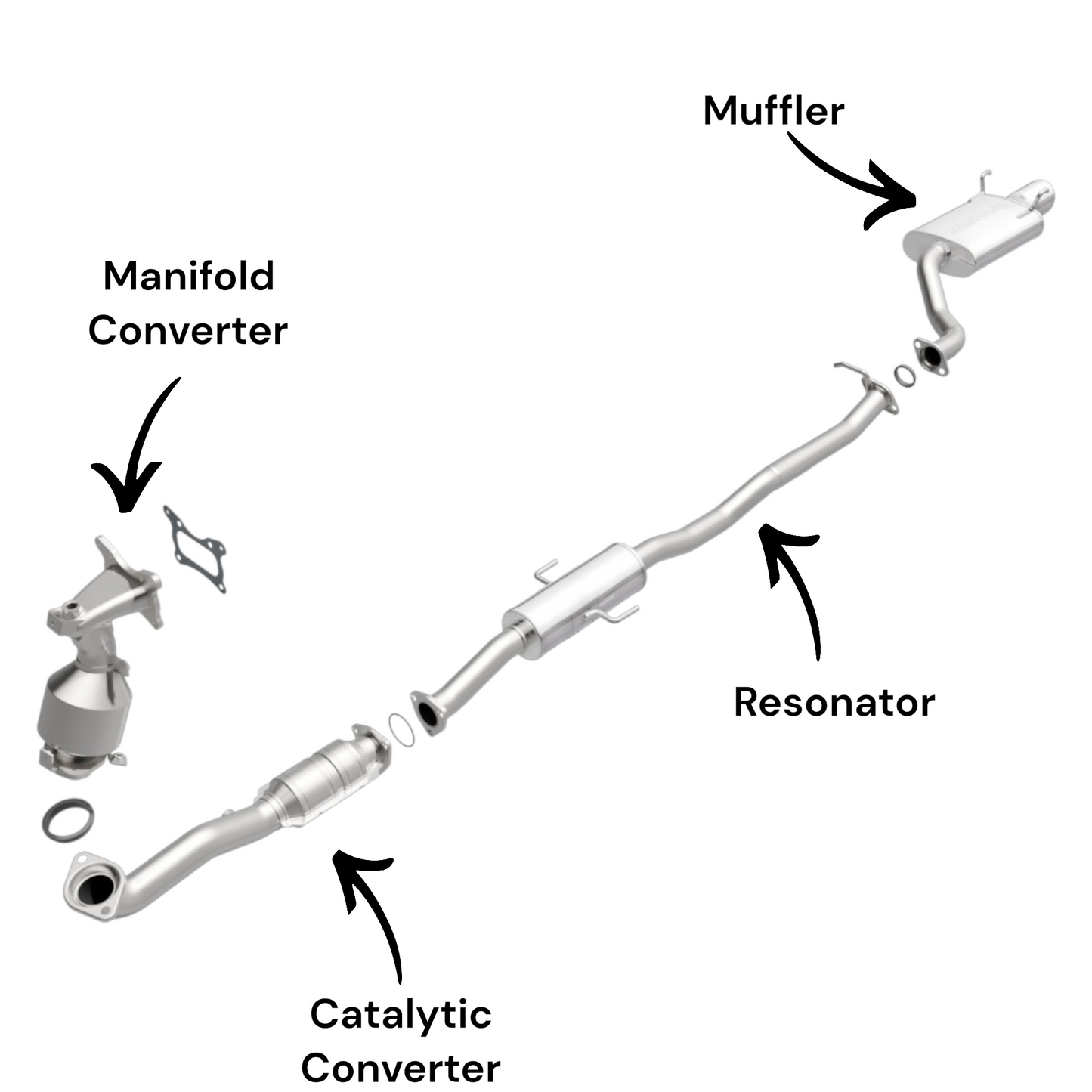 Muffler

Manifold Converter

Resonator

Catalytic Converter