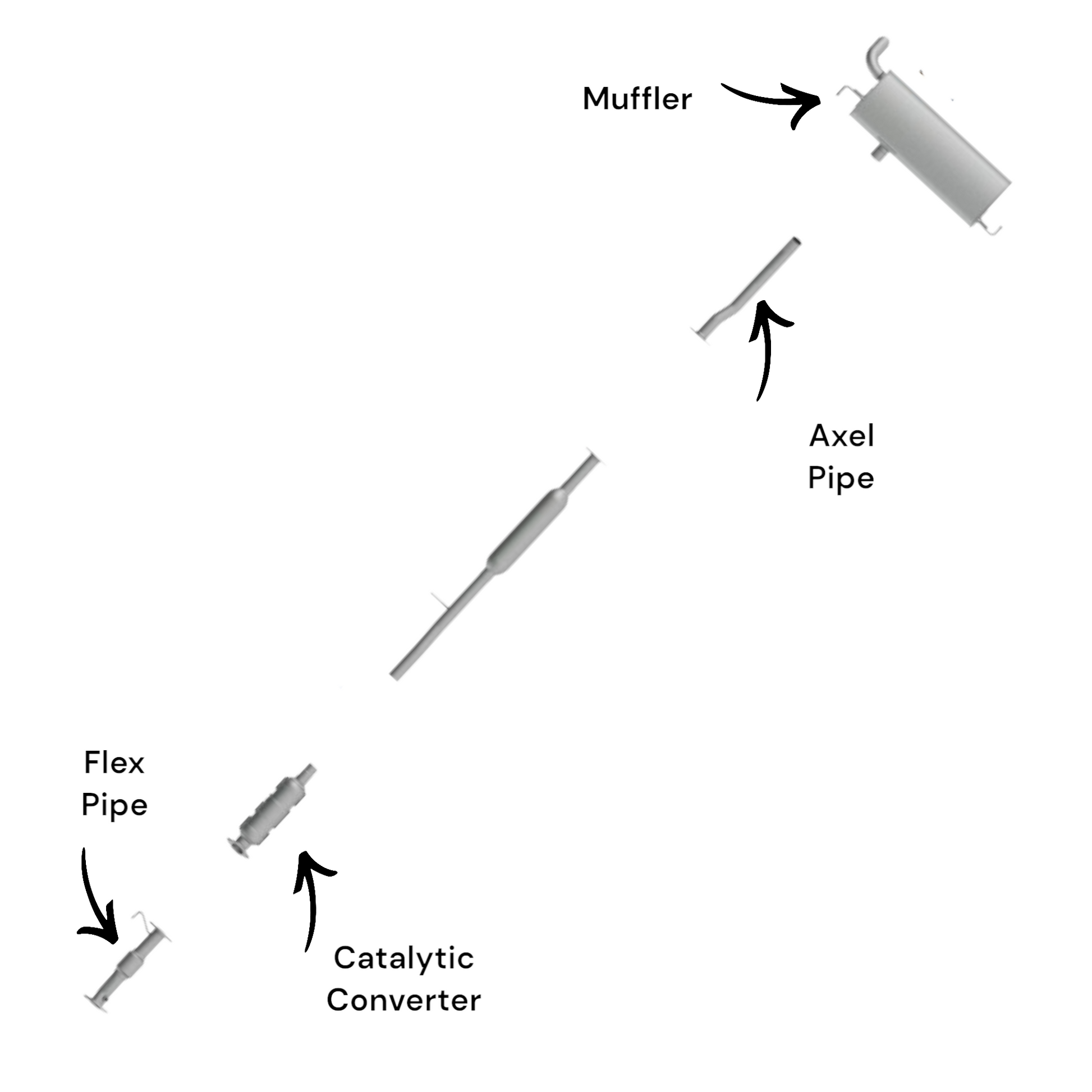 Muffler

Axel
Pipe

Flex
Pipe

Catalytic
Converter