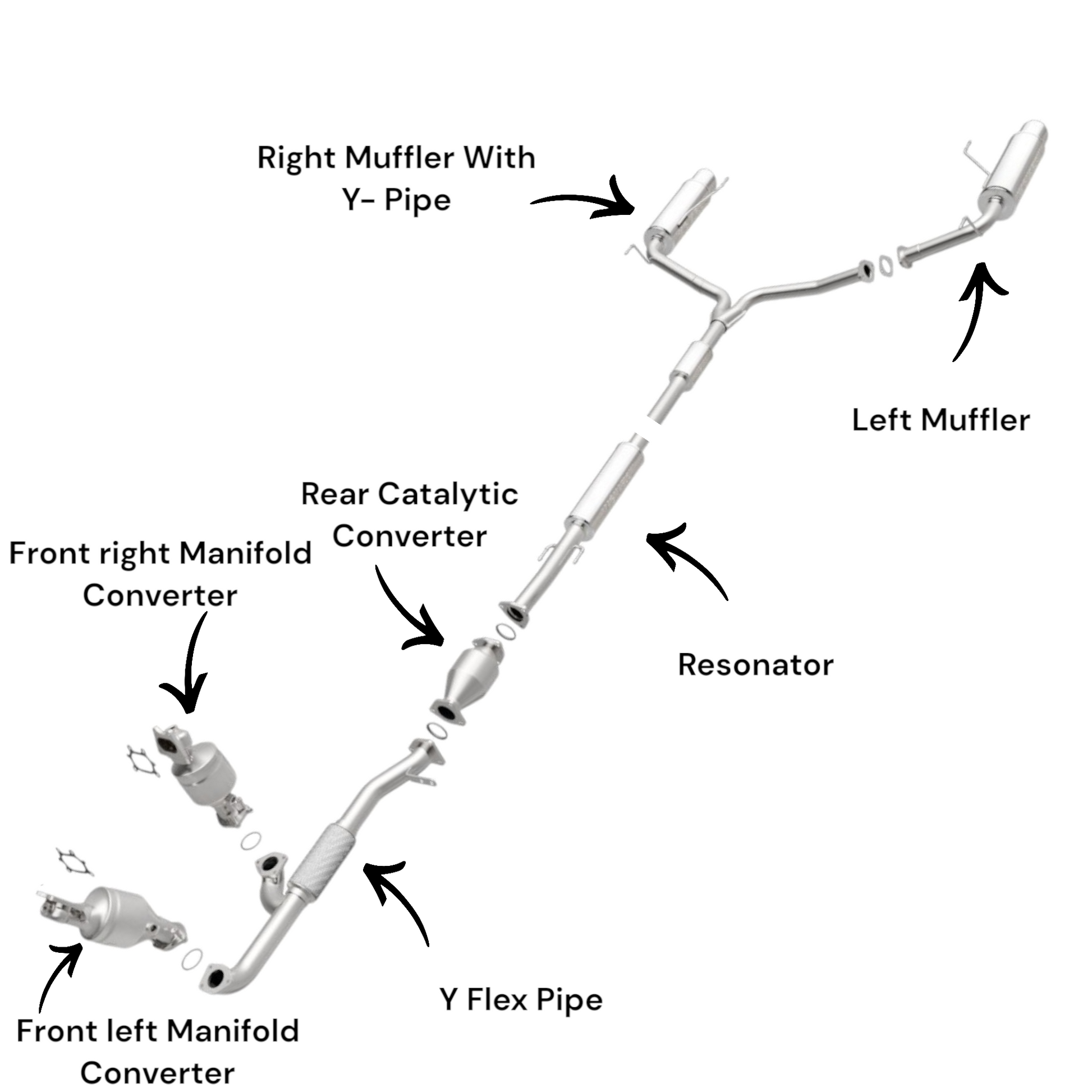 Right Muffler With Y- Pipe

Left Muffler

Rear Catalytic Converter

Front right Manifold Converter

Resonator

Y Flex Pipe

Front left Manifold Converter