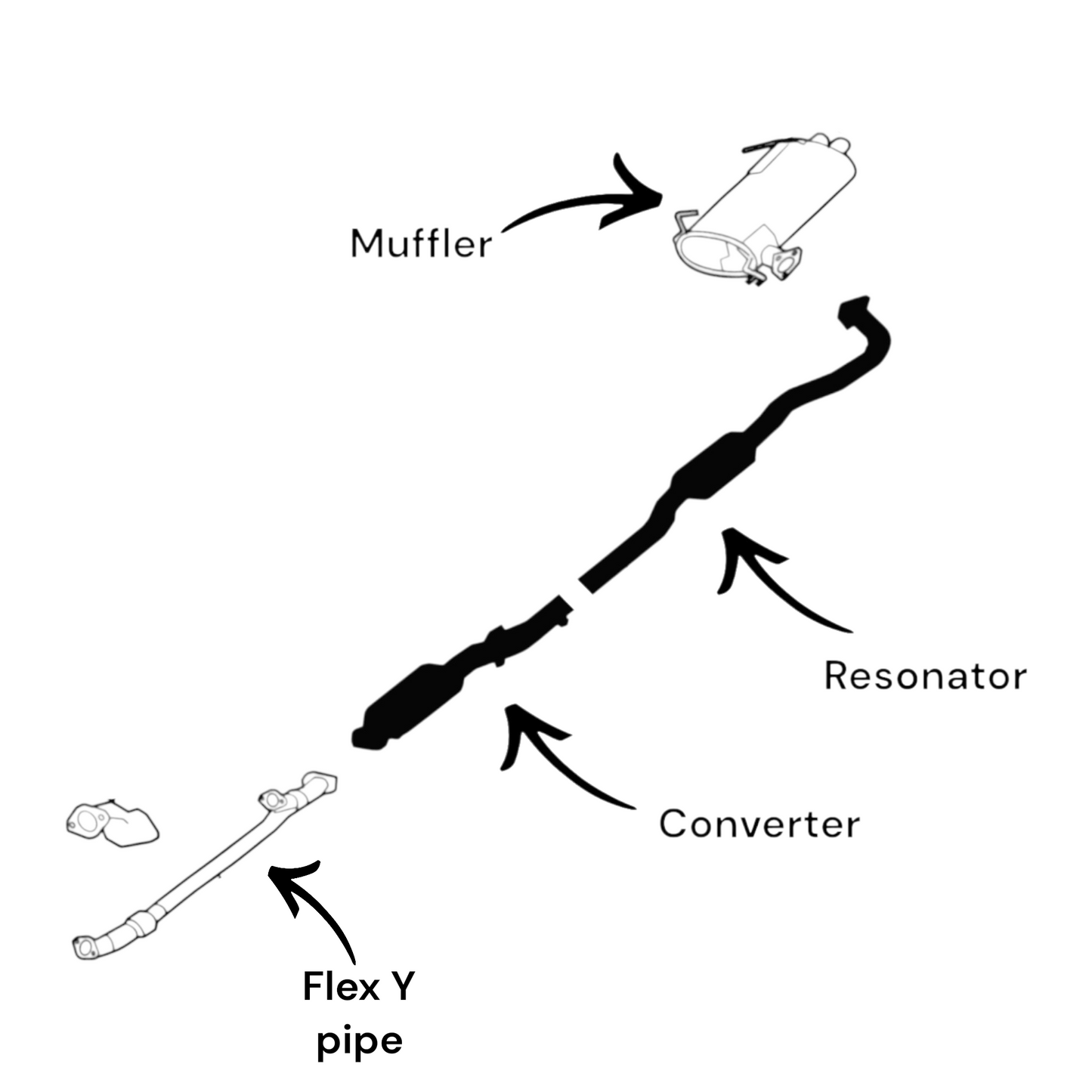 Muffler

Resonator

Converter

Flex Y pipe