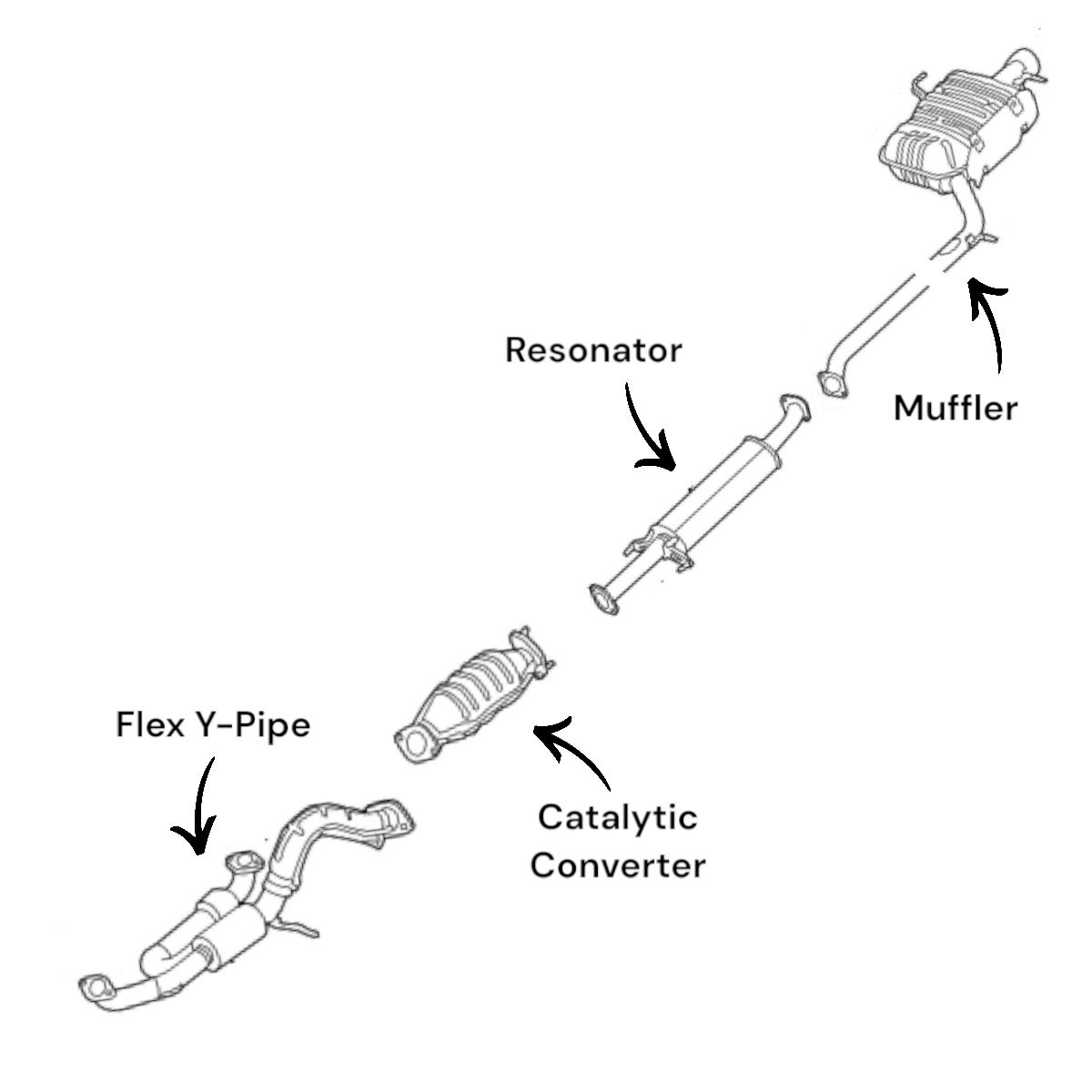 Resonator

Muffler

Flex Y-Pipe

Catalytic
Converter