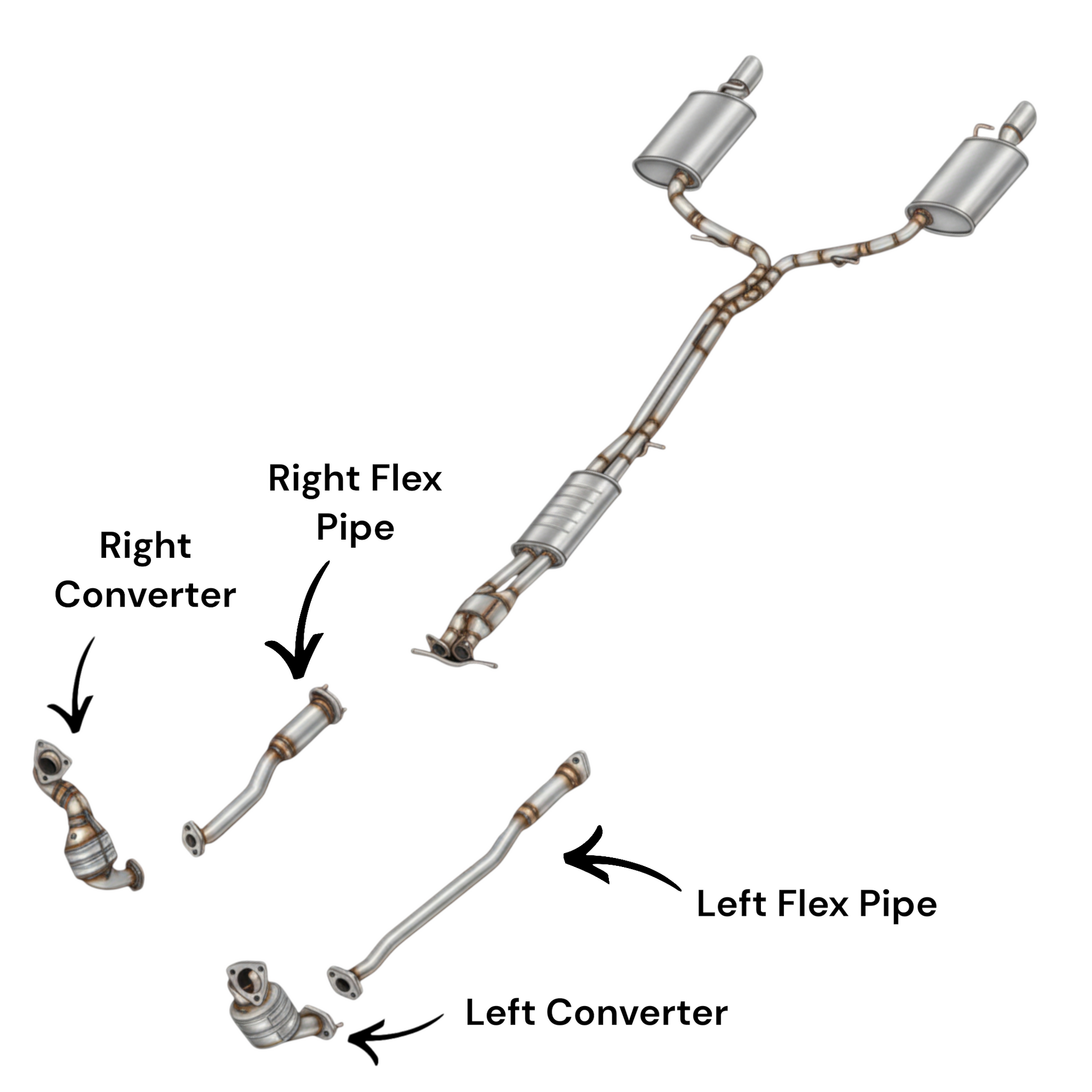 Right Flex Pipe

Right Converter

Left Flex Pipe

Left Converter