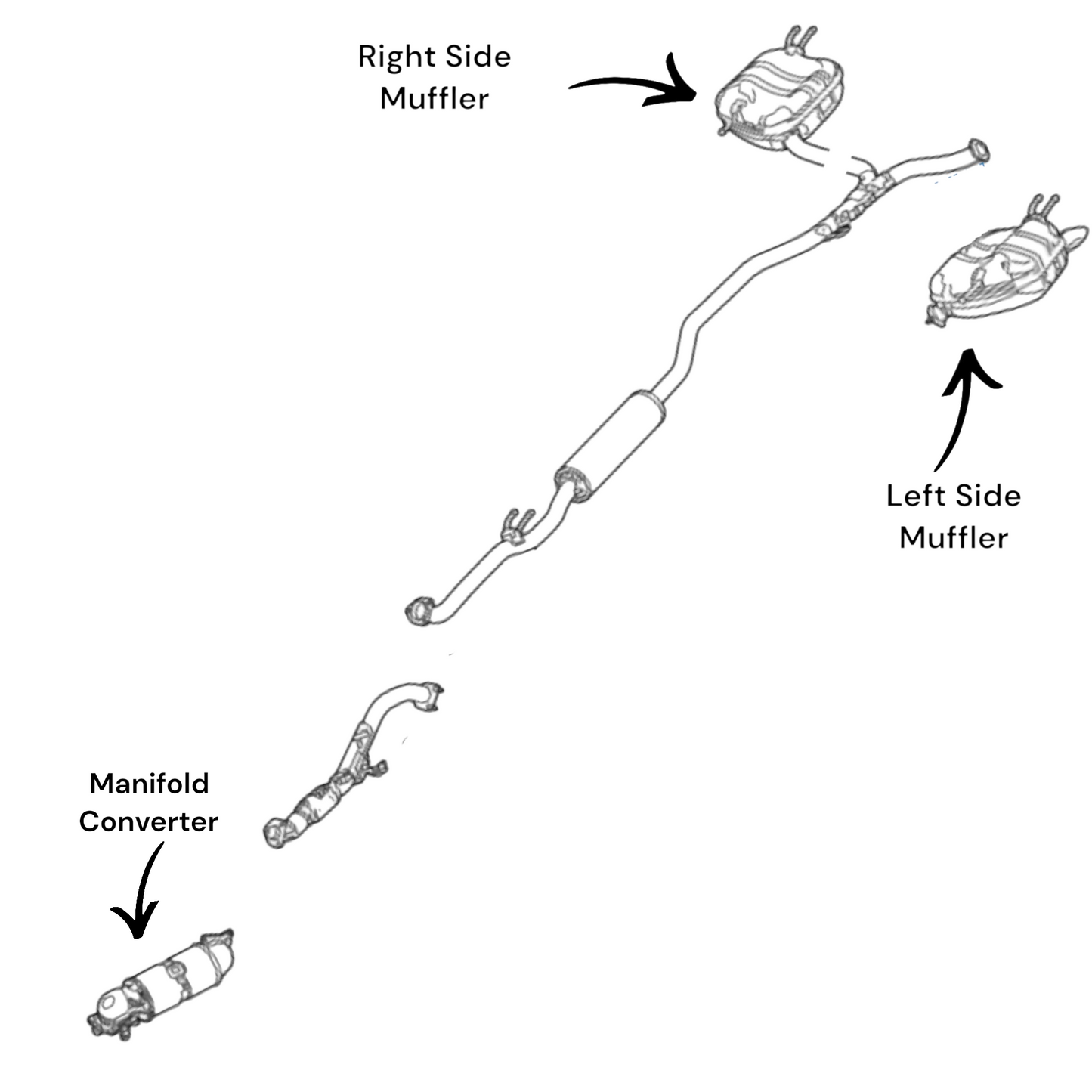 Right Side Muffler

Left Side Muffler

Manifold Converter