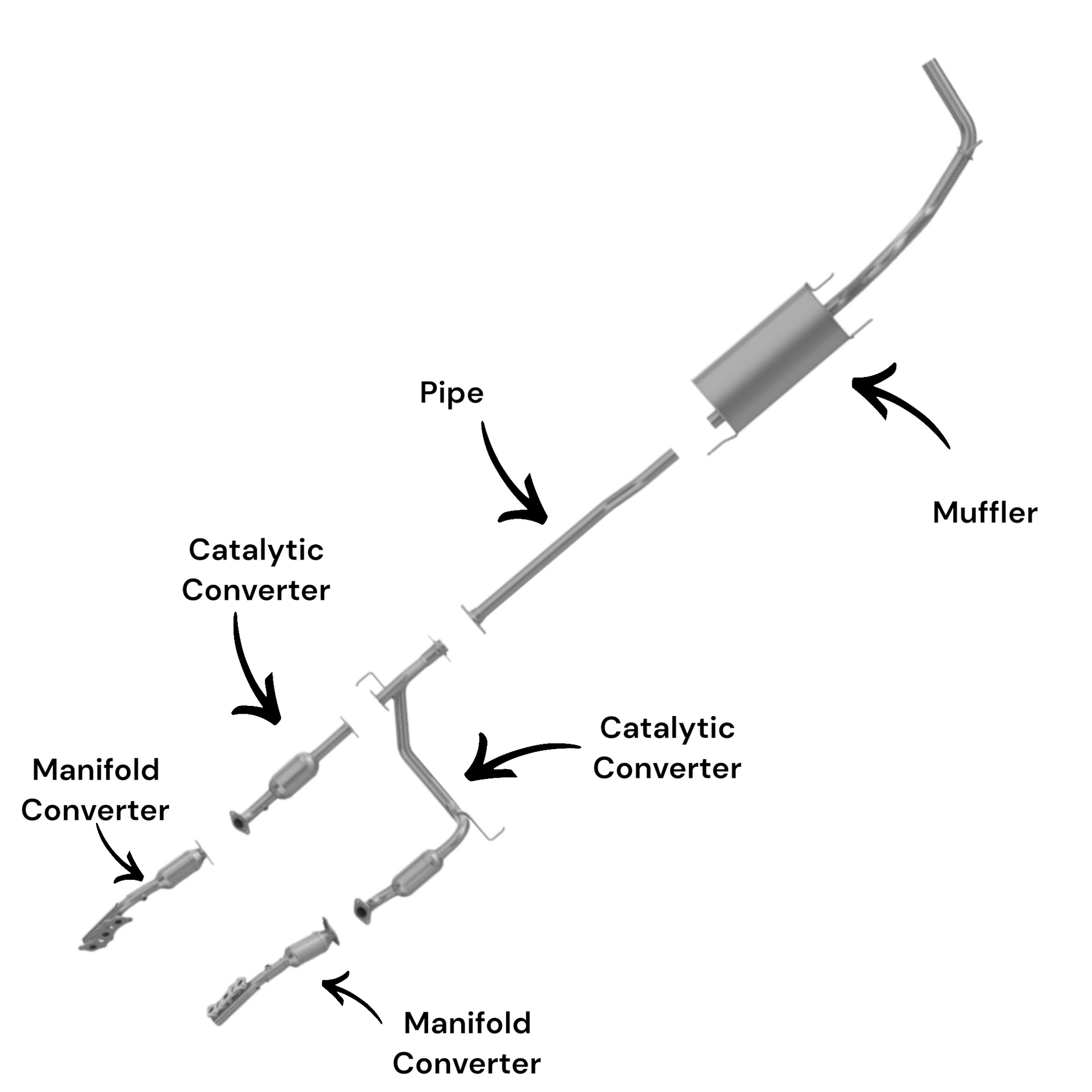 Pipe

Muffler

Catalytic Converter

Catalytic Converter

Manifold Converter

Manifold Converter