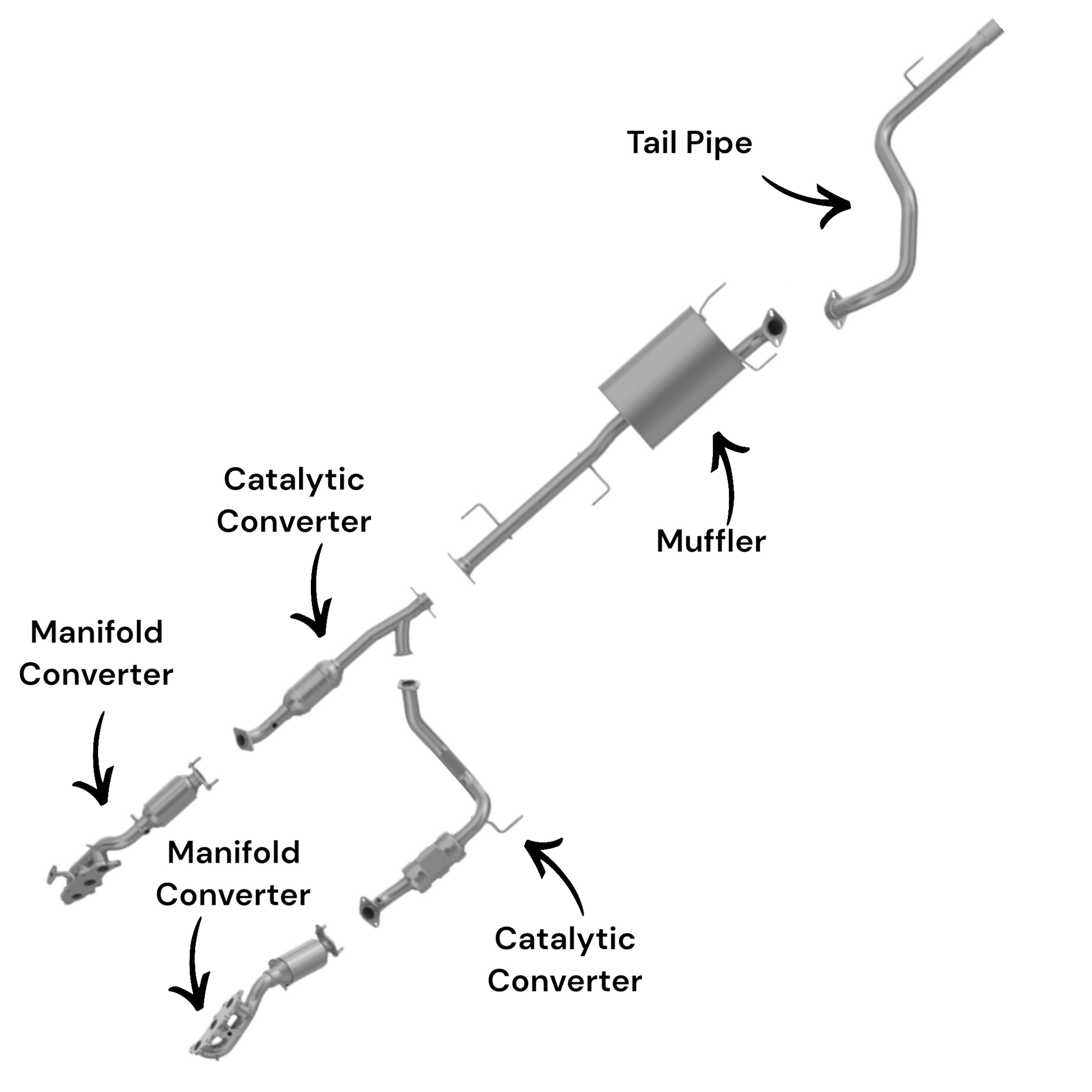 Tail Pipe

Catalytic Converter

Muffler

Manifold Converter

Manifold Converter

Catalytic Converter