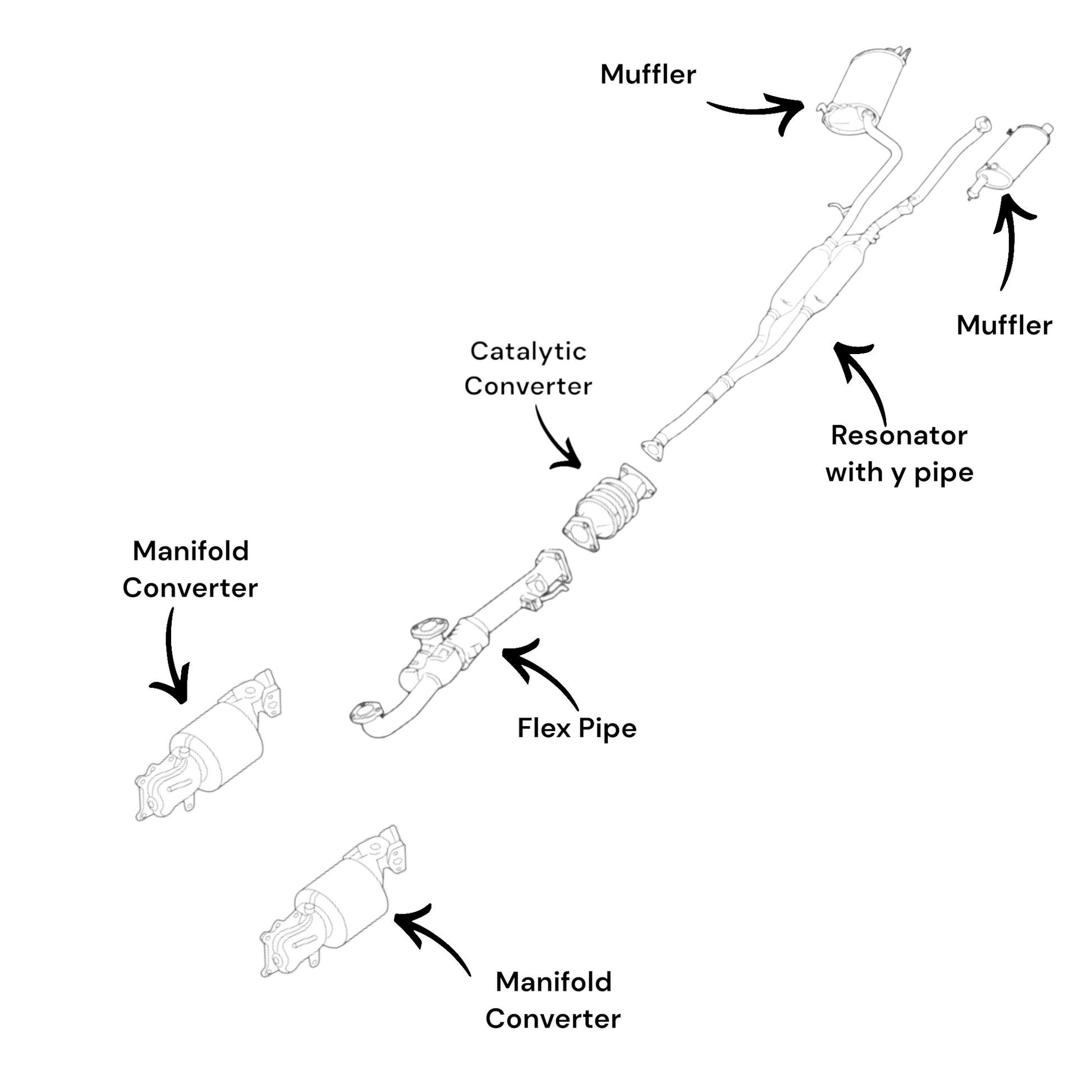 Muffler

Muffler

Catalytic Converter

Resonator with y pipe

Manifold Converter

Flex Pipe

Manifold Converter