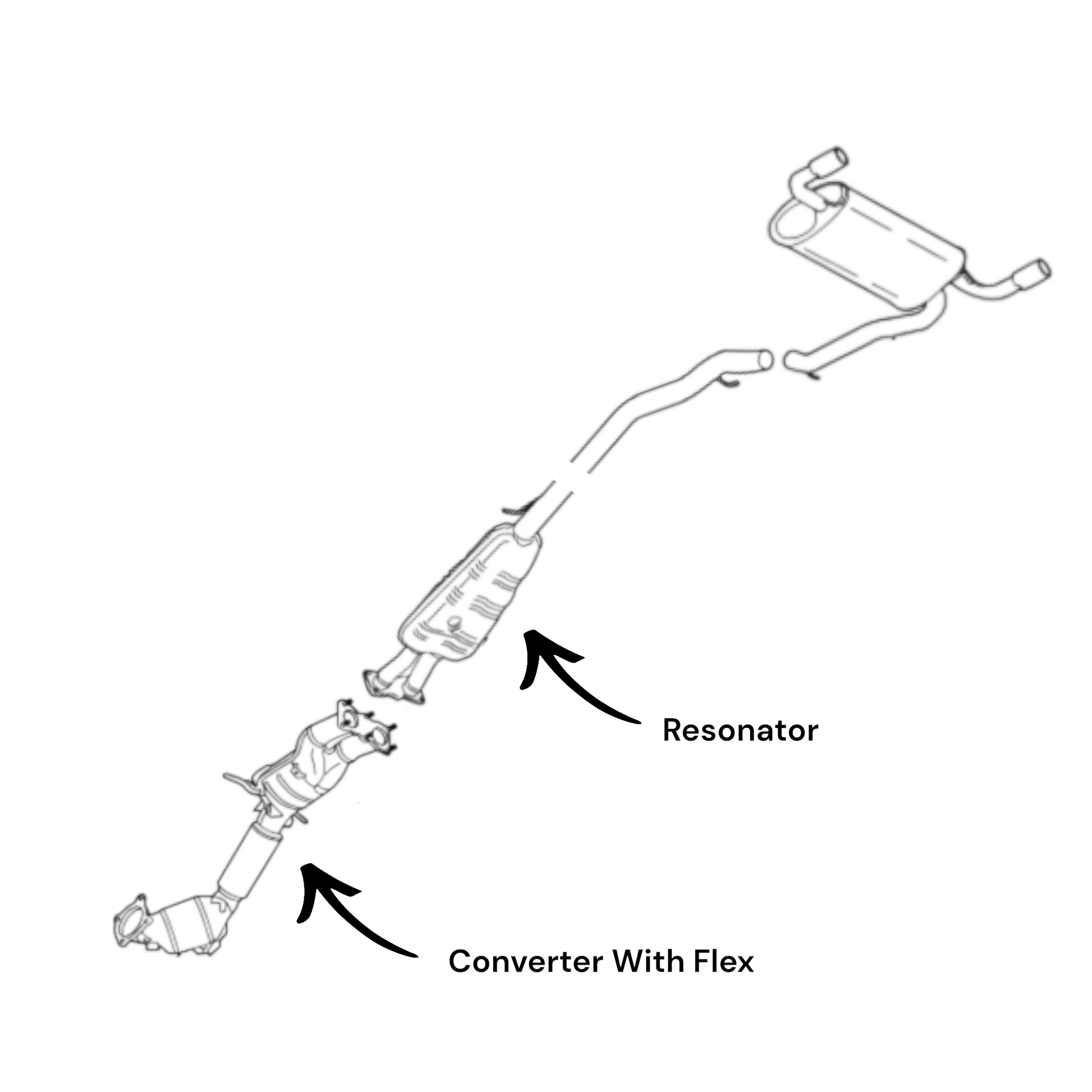 Resonator

Converter With Flex