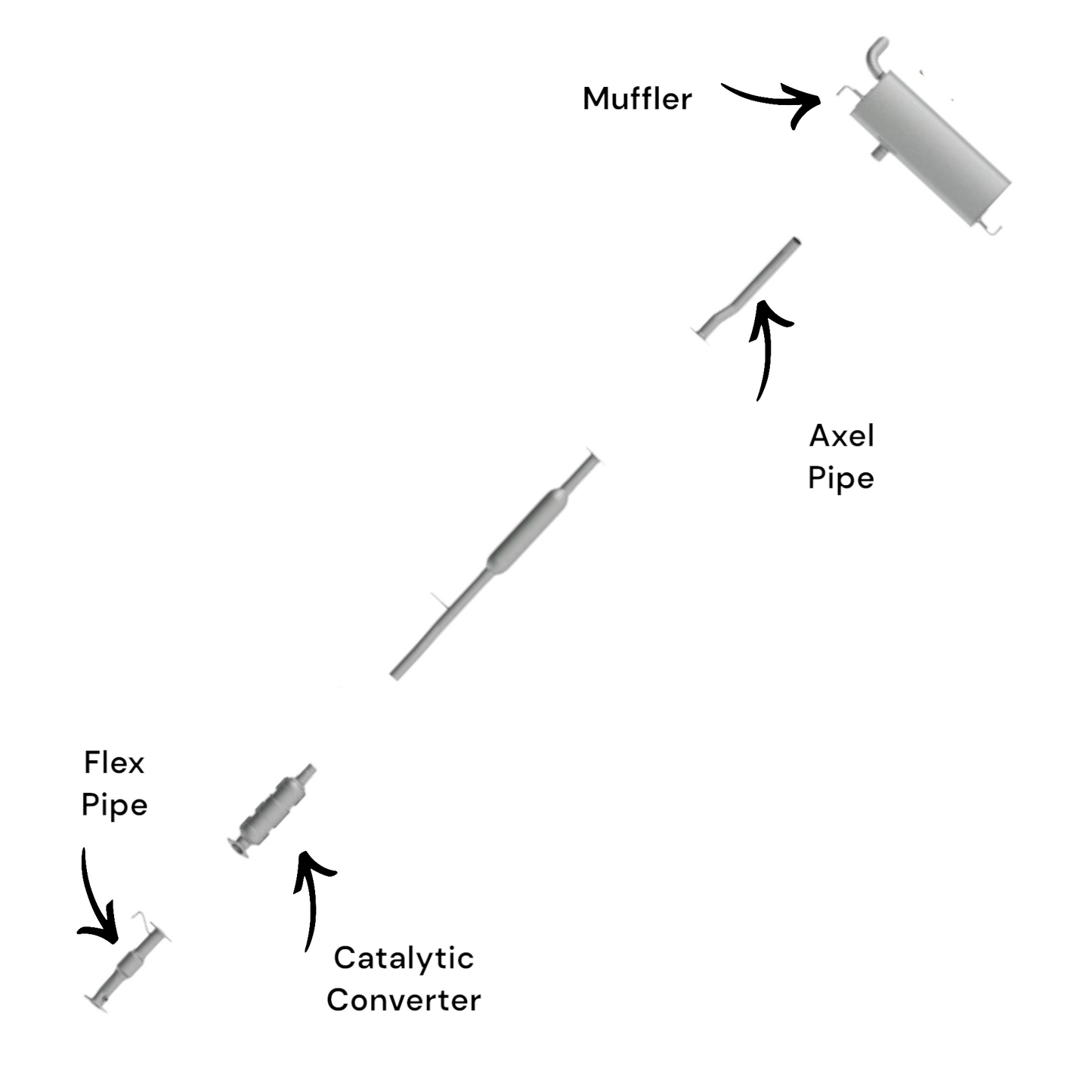 Muffler

Axel
Pipe

Flex
Pipe

Catalytic
Converter