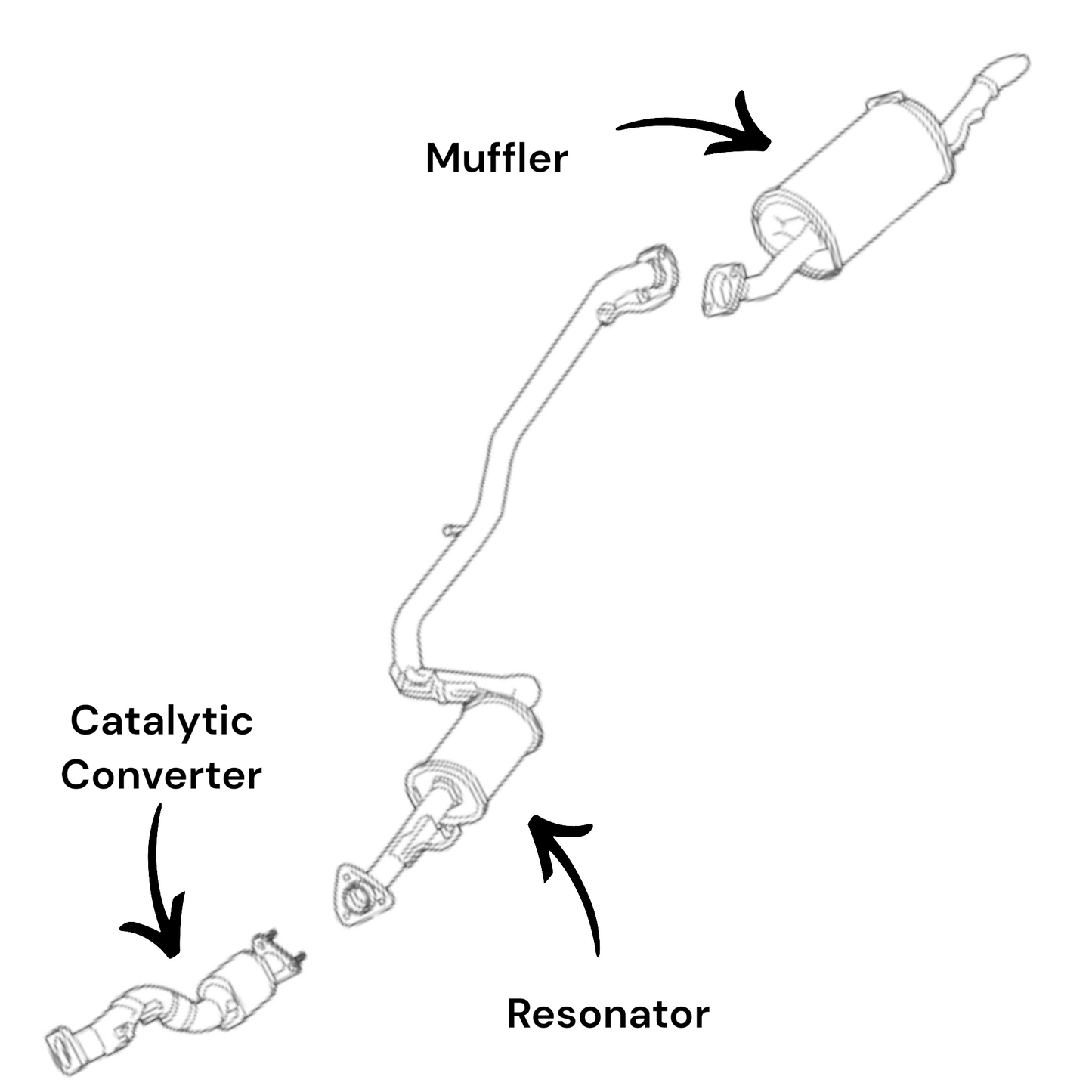 Muffler

Catalytic Converter

Resonator