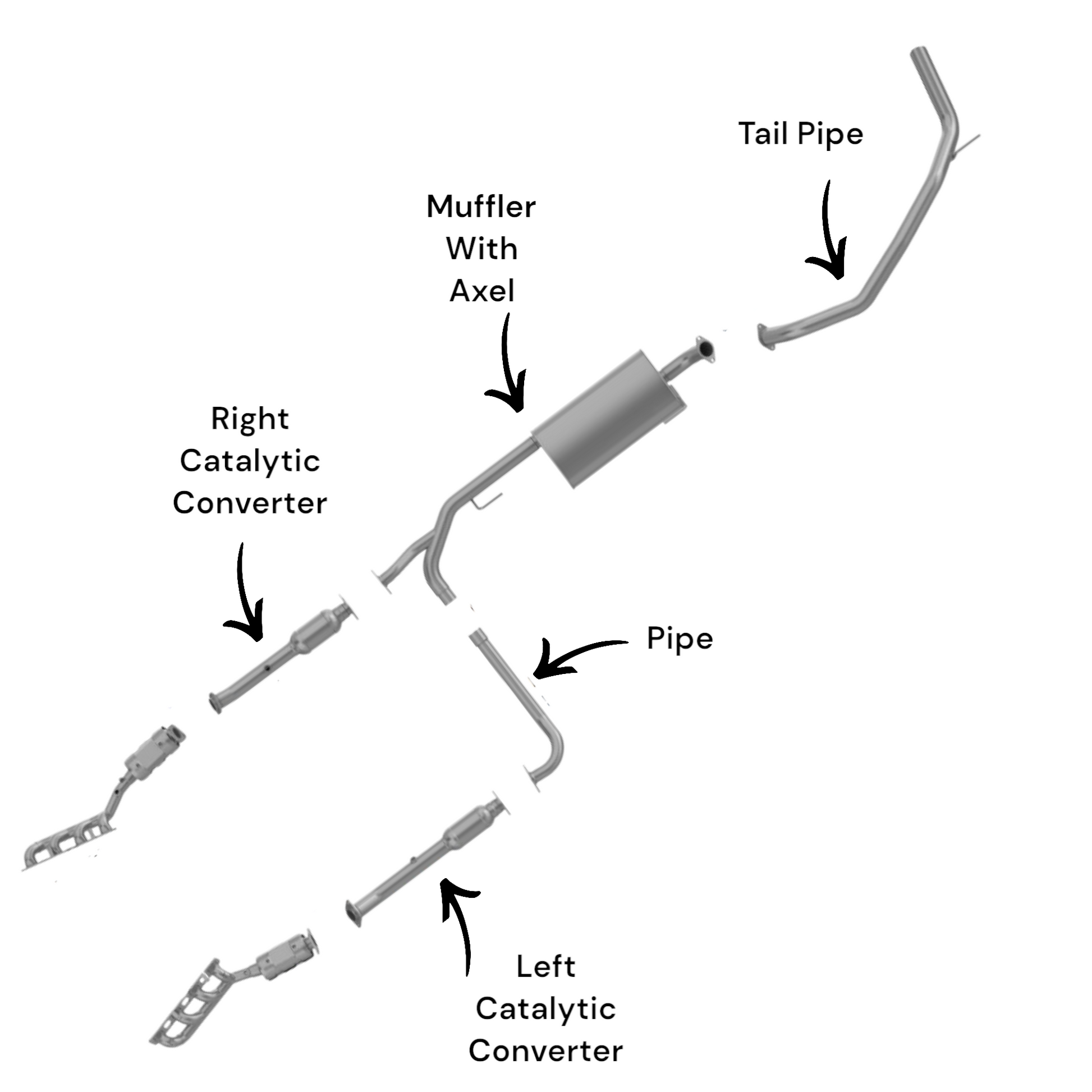 Tail Pipe

Muffler With Axel

Right Catalytic Converter

Pipe

Left Catalytic Converter