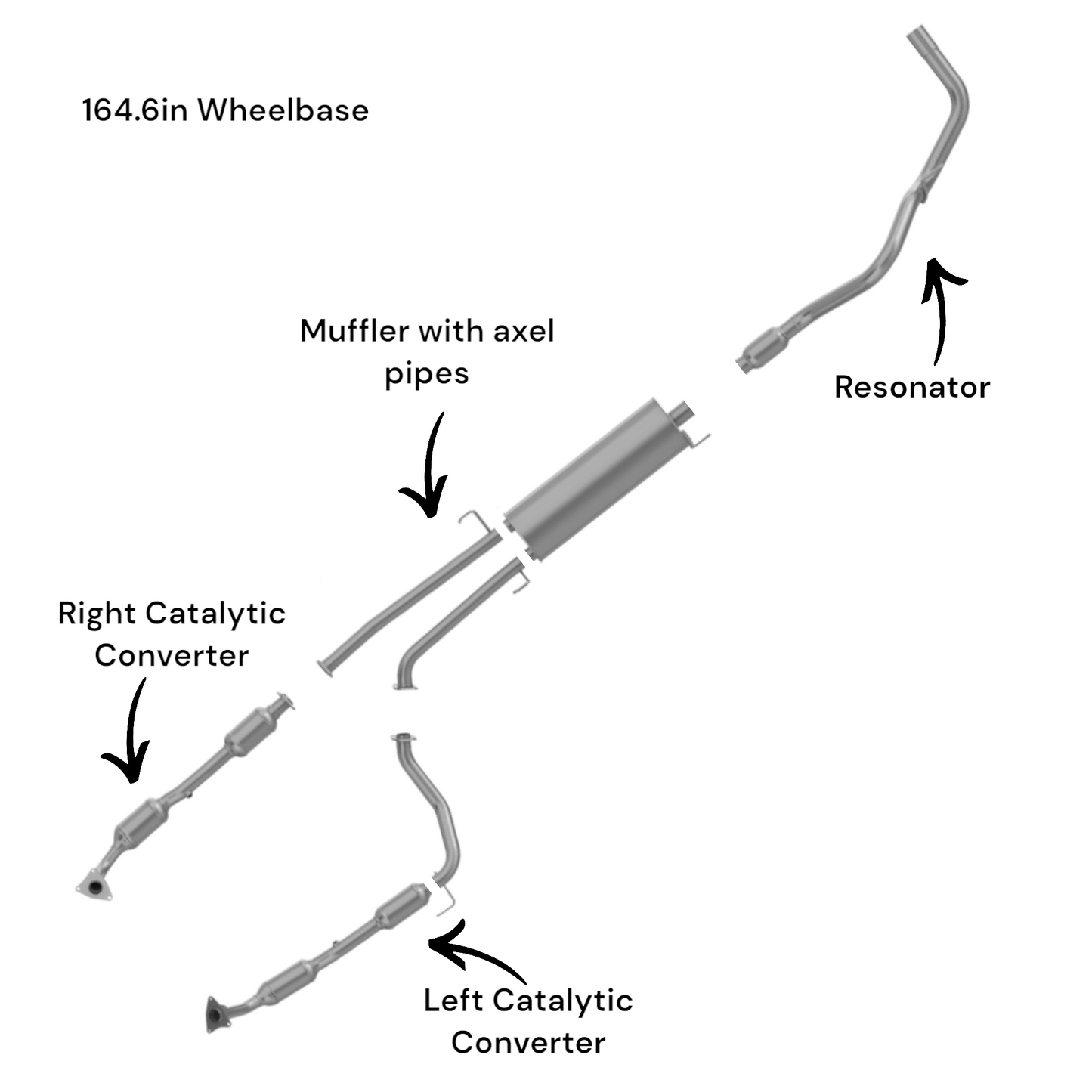 164.6in Wheelbase

Muffler with axel pipes

Resonator

Right Catalytic Converter

Left Catalytic Converter