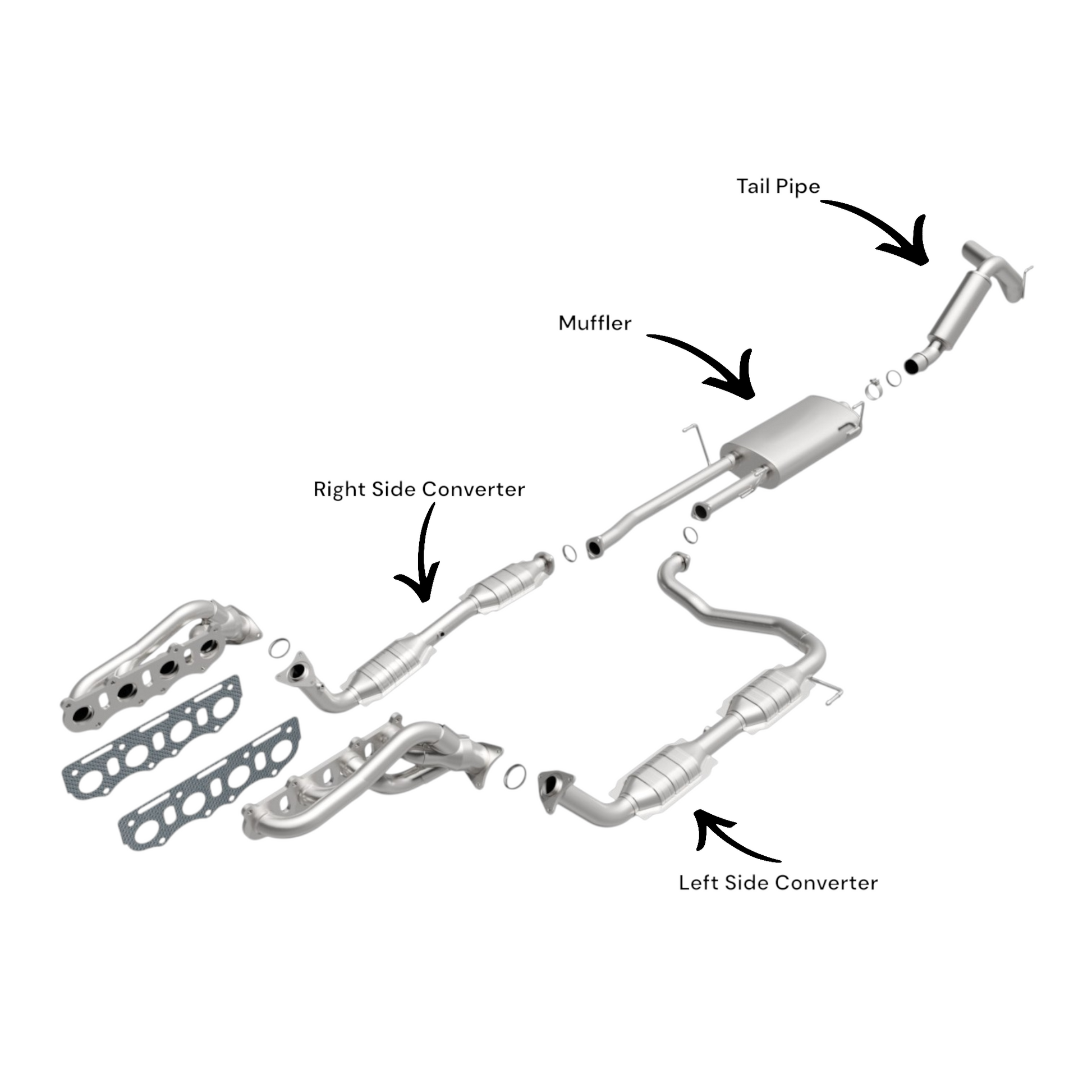 Tail Pipe

Muffler

Right Side Converter

Left Side Converter